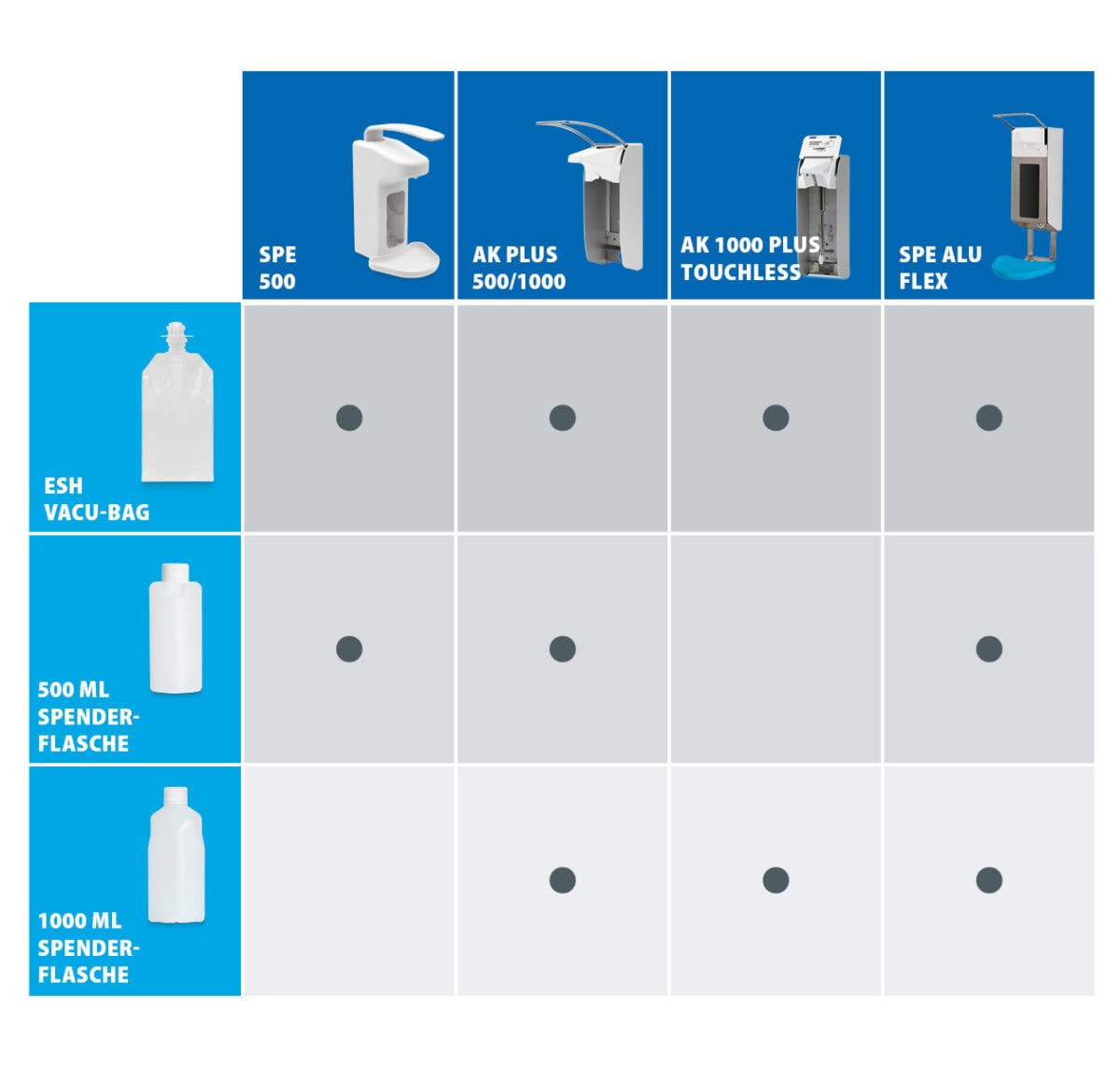 |  | SPE 500 | AK PLUS 500/1000 | AK 1000 PLUS TOUCHLESS | SPE ALU FLEX |
|---|---|---|---|---|
| ESH VACU-BAG | ● | ● | ● | ● |
| 500 ML SPENDER-FLASCHE | ● | ● |  | ● |
| 1000 ML SPENDER-FLASCHE |  | ● | ● | ● |